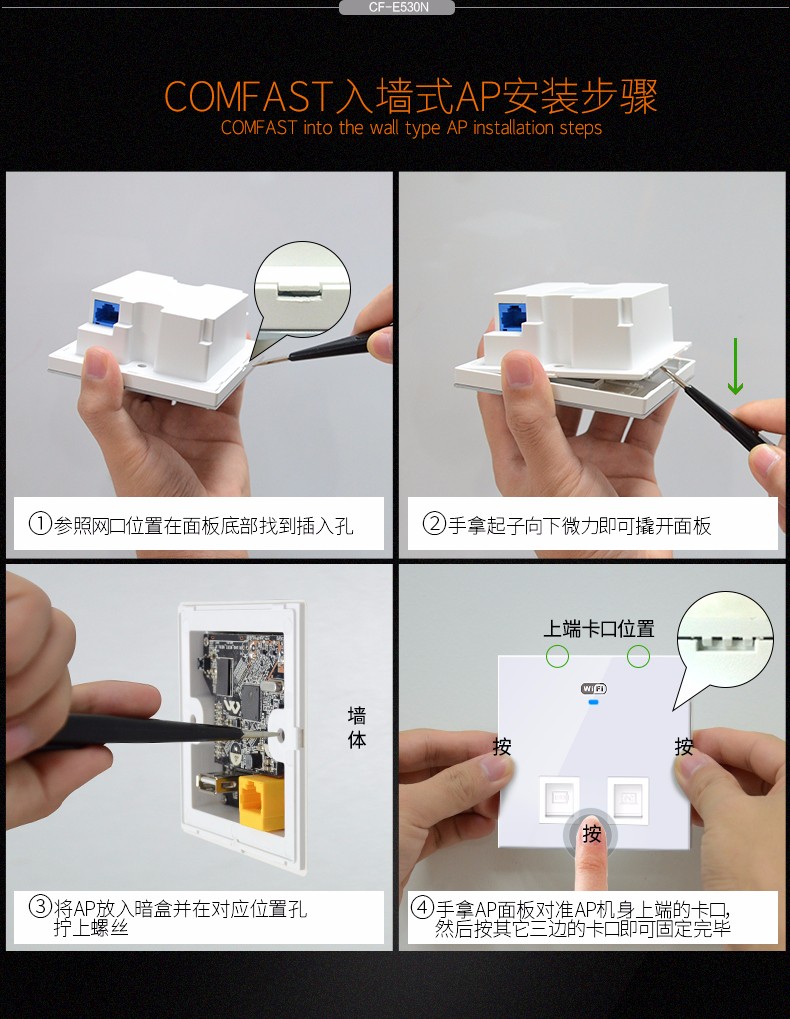 CF-E530N

COMFAST入墙式AP安装步骤
COMFAST into the wall type AP installation steps

①参照网口位置在面板底部找到插入孔

②手拿起子向下微力即可撬开面板

墙体

③将AP放入暗盒并在对应位置孔拧上螺丝

上端卡口位置

WiFi

按

按

按

④手拿AP面板对准AP机身上端的卡口，然后按其它三边的卡口即可固定完毕