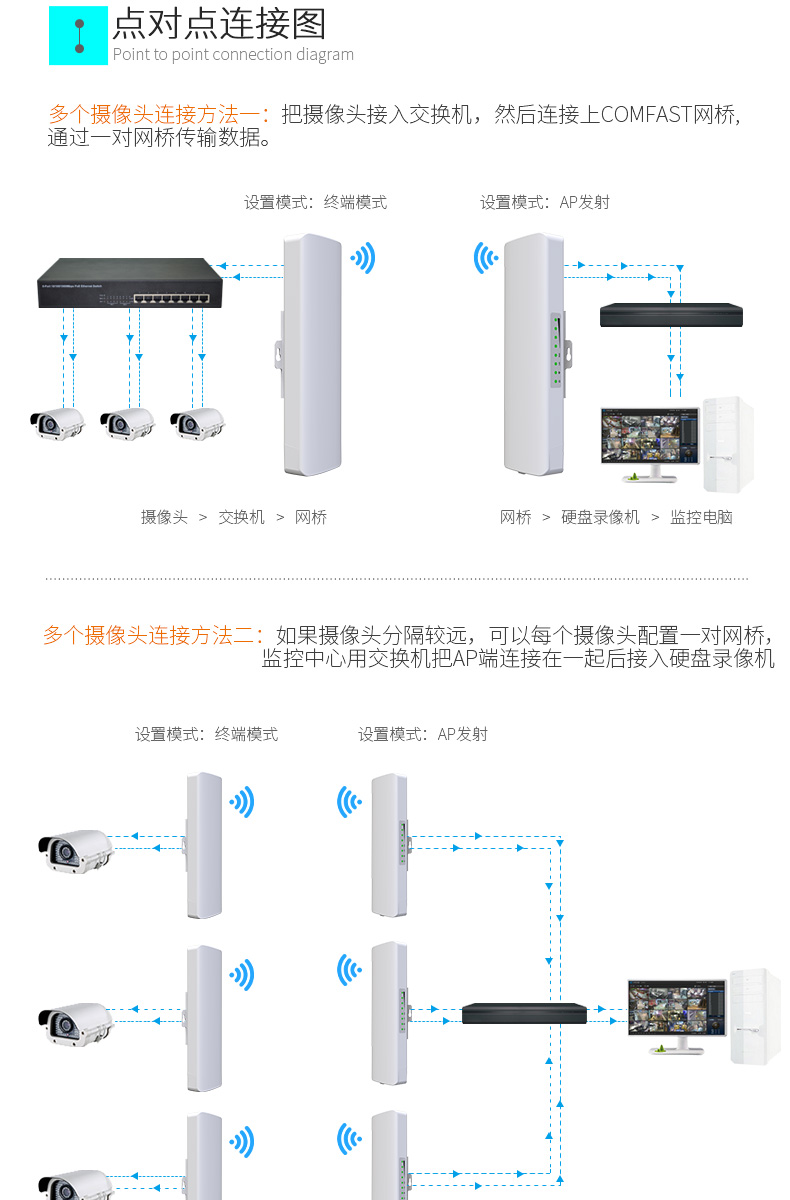 点对点连接图
Point to point connection diagram

多个摄像头连接方法一：把摄像头接入交换机，然后连接上COMFAST网桥，通过一对网桥传输数据。

设置模式：终端模式

设置模式：AP发射

摄像头 > 交换机 > 网桥

网桥 > 硬盘录像机 > 监控电脑

多个摄像头连接方法二：如果摄像头分隔较远，可以每个摄像头配置一对网桥，监控中心用交换机把AP端连接在一起后接入硬盘录像机

设置模式：终端模式

设置模式：AP发射