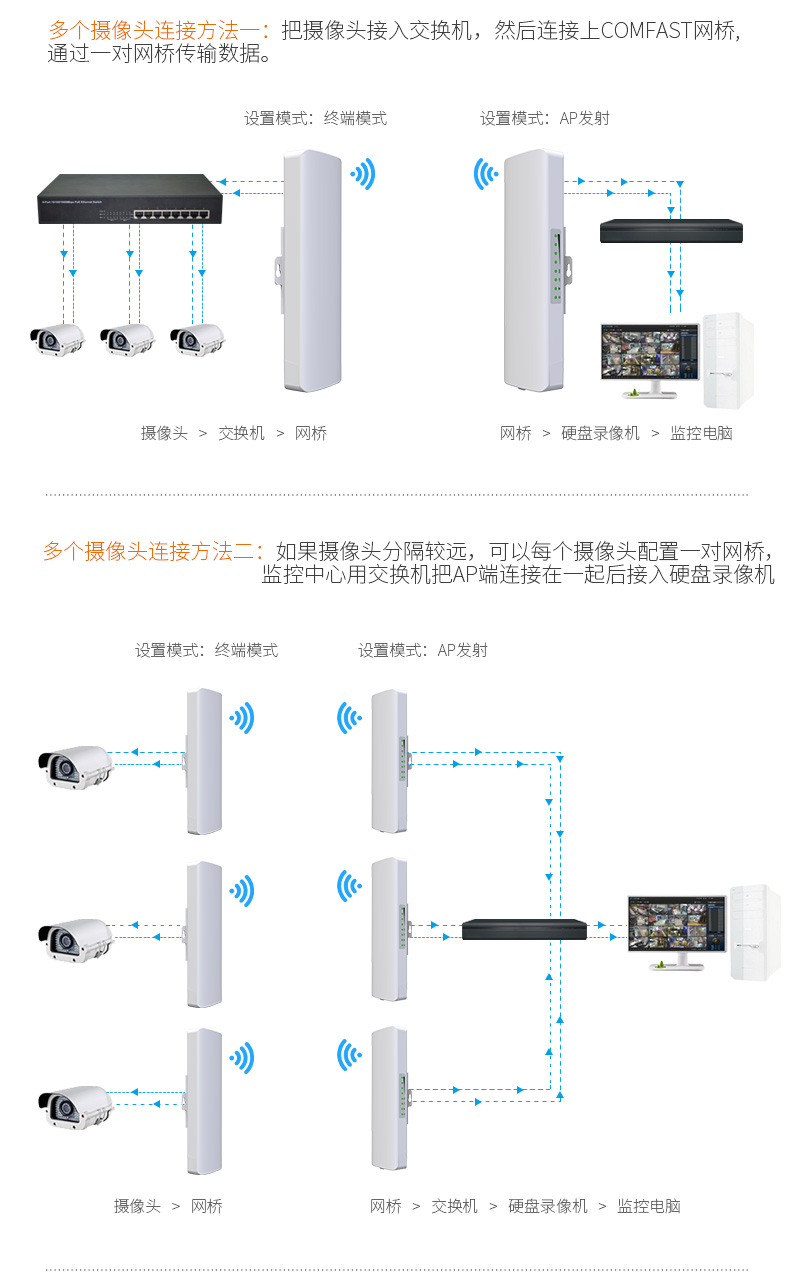 多个摄像头连接方法一：把摄像头接入交换机，然后连接上COMFAST网桥，通过一对网桥传输数据。

设置模式：终端模式

设置模式：AP发射

摄像头 > 交换机 > 网桥

网桥 > 硬盘录像机 > 监控电脑

多个摄像头连接方法二：如果摄像头分隔较远，可以每个摄像头配置一对网桥，监控中心用交换机把AP端连接在一起后接入硬盘录像机

设置模式：终端模式

设置模式：AP发射

摄像头 > 网桥

网桥 > 交换机 > 硬盘录像机 > 监控电脑