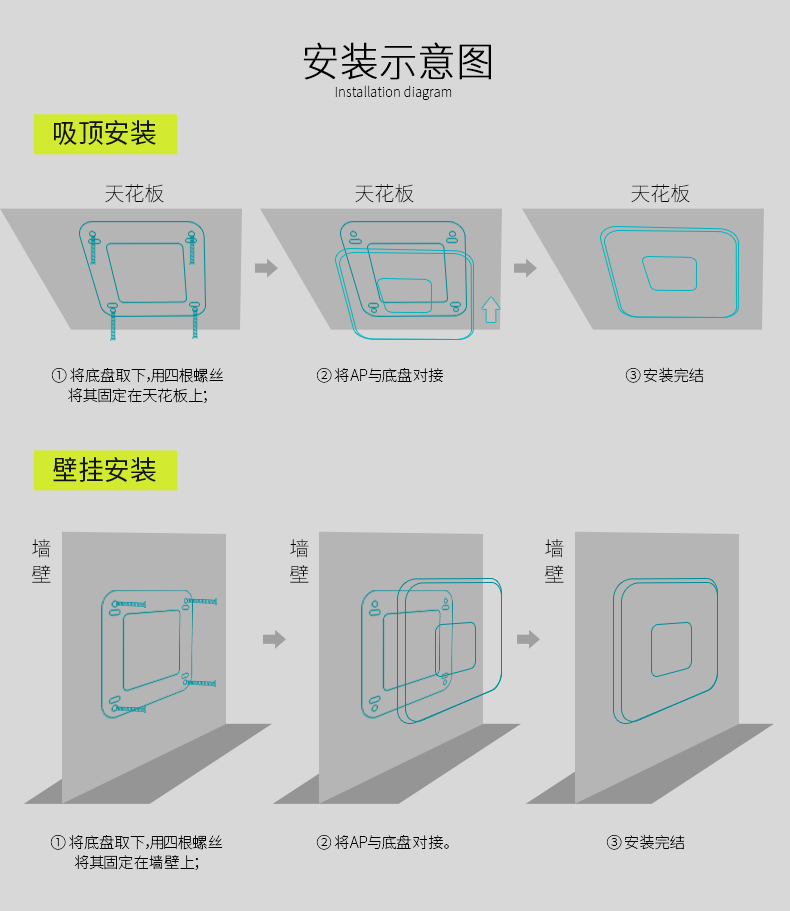 安装示意图
Installation diagram

吸顶安装

天花板

天花板

天花板

① 将底盘取下,用四根螺丝将其固定在天花板上;

② 将AP与底盘对接

③ 安装完结

壁挂安装

墙壁

墙壁

墙壁

① 将底盘取下,用四根螺丝将其固定在墙壁上;

② 将AP与底盘对接。

③ 安装完结