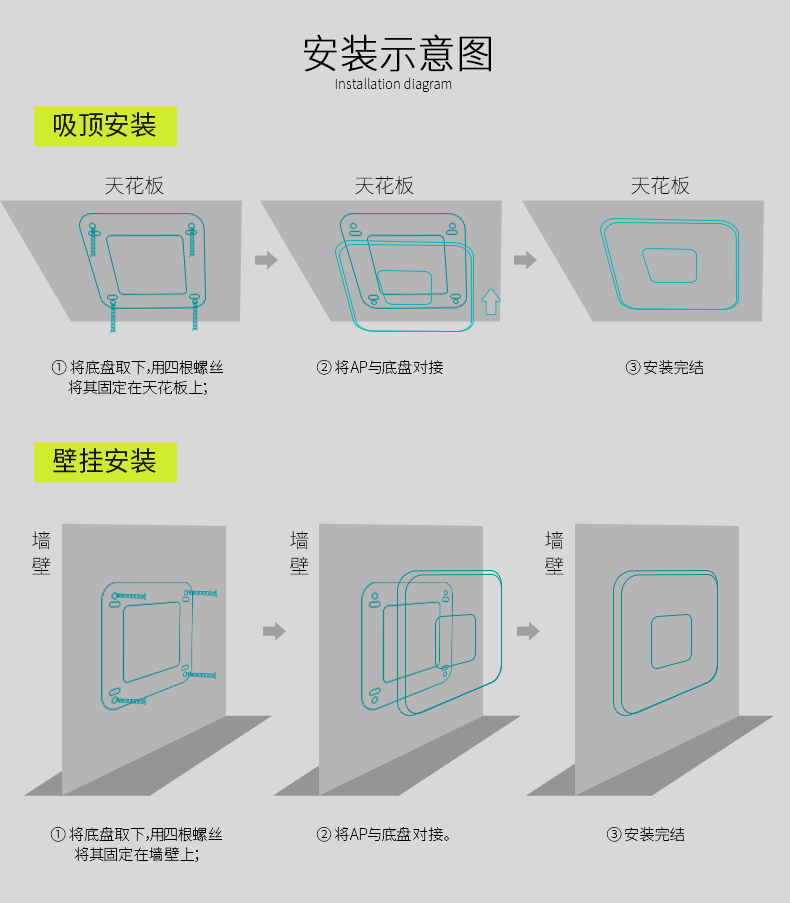 安装示意图
Installation diagram

吸顶安装

天花板

天花板

天花板

① 将底盘取下,用四根螺丝将其固定在天花板上;

② 将AP与底盘对接

③ 安装完结

壁挂安装

墙壁

墙壁

墙壁

① 将底盘取下,用四根螺丝将其固定在墙壁上;

② 将AP与底盘对接。

③ 安装完结