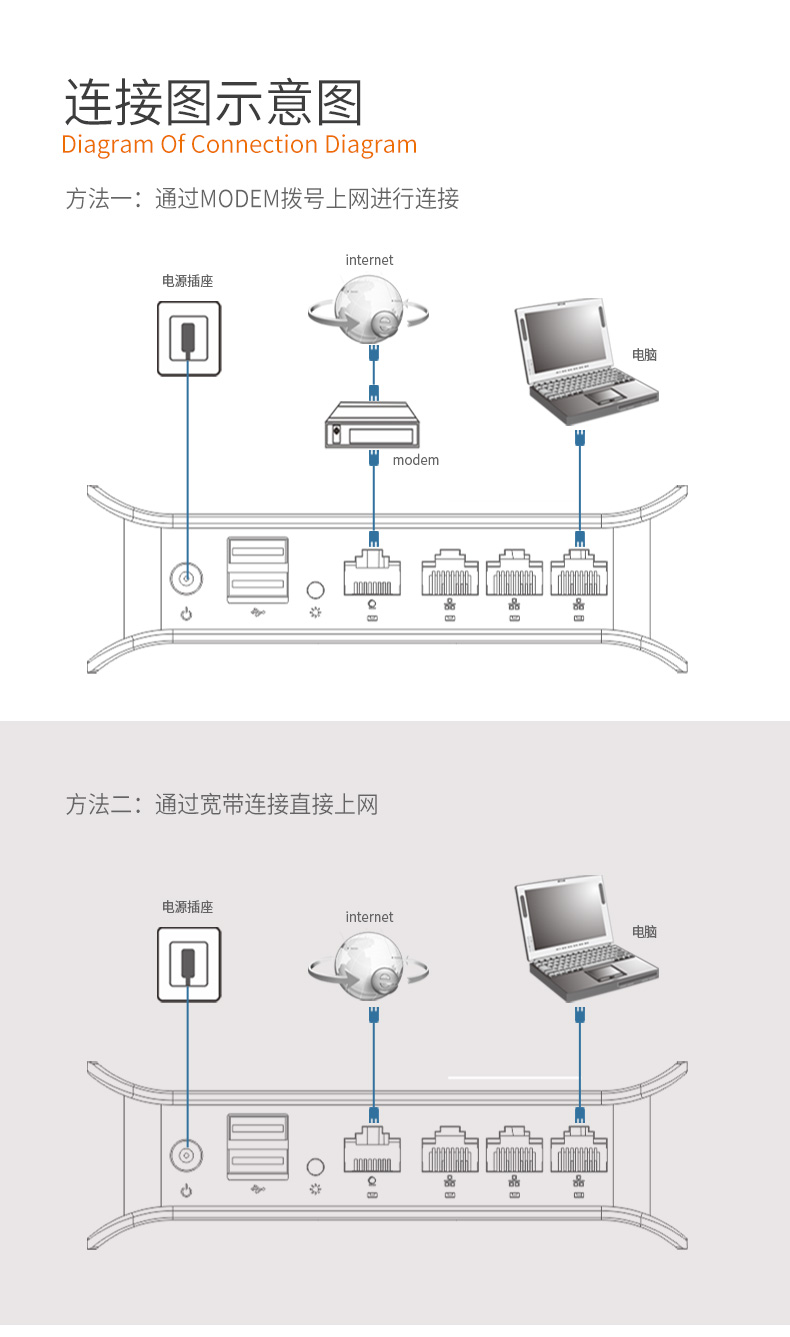 连接图示意图
Diagram Of Connection Diagram

方法一：通过MODEM拨号上网进行连接

电源插座

internet

电脑

modem

方法二：通过宽带连接直接上网

电源插座

internet

电脑