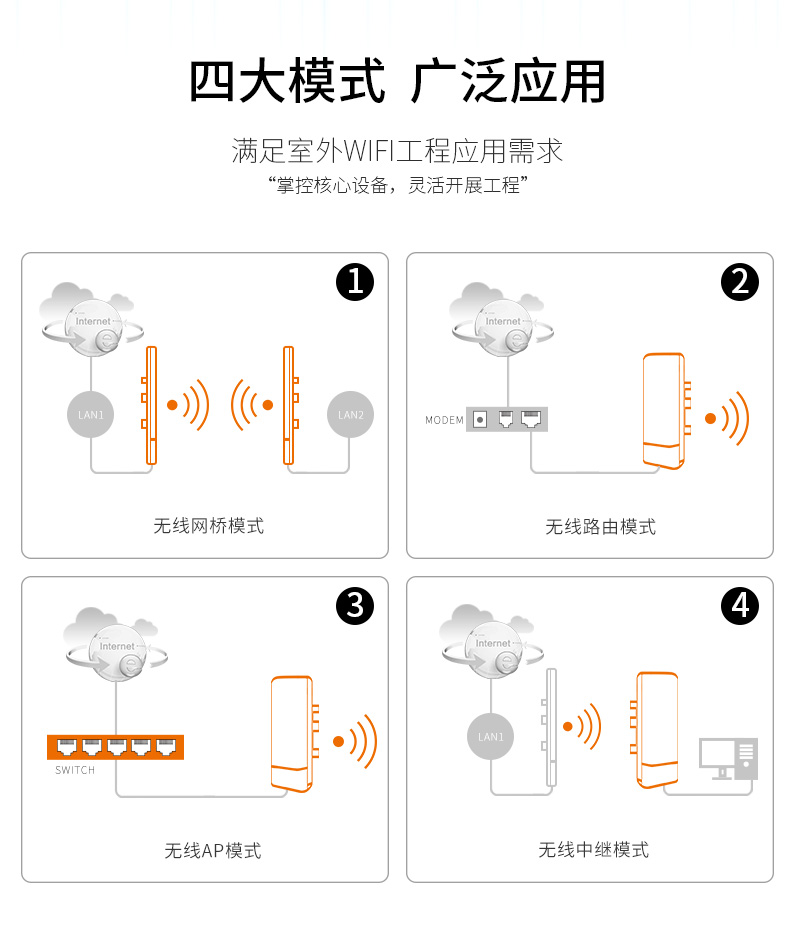 四大模式 广泛应用

满足室外WIFI工程应用需求
“掌控核心设备，灵活开展工程”

1
Internet
LAN1
LAN2
无线网桥模式

2
Internet
MODEM
无线路由模式

3
Internet
SWITCH
无线AP模式

4
Internet
LAN1
无线中继模式