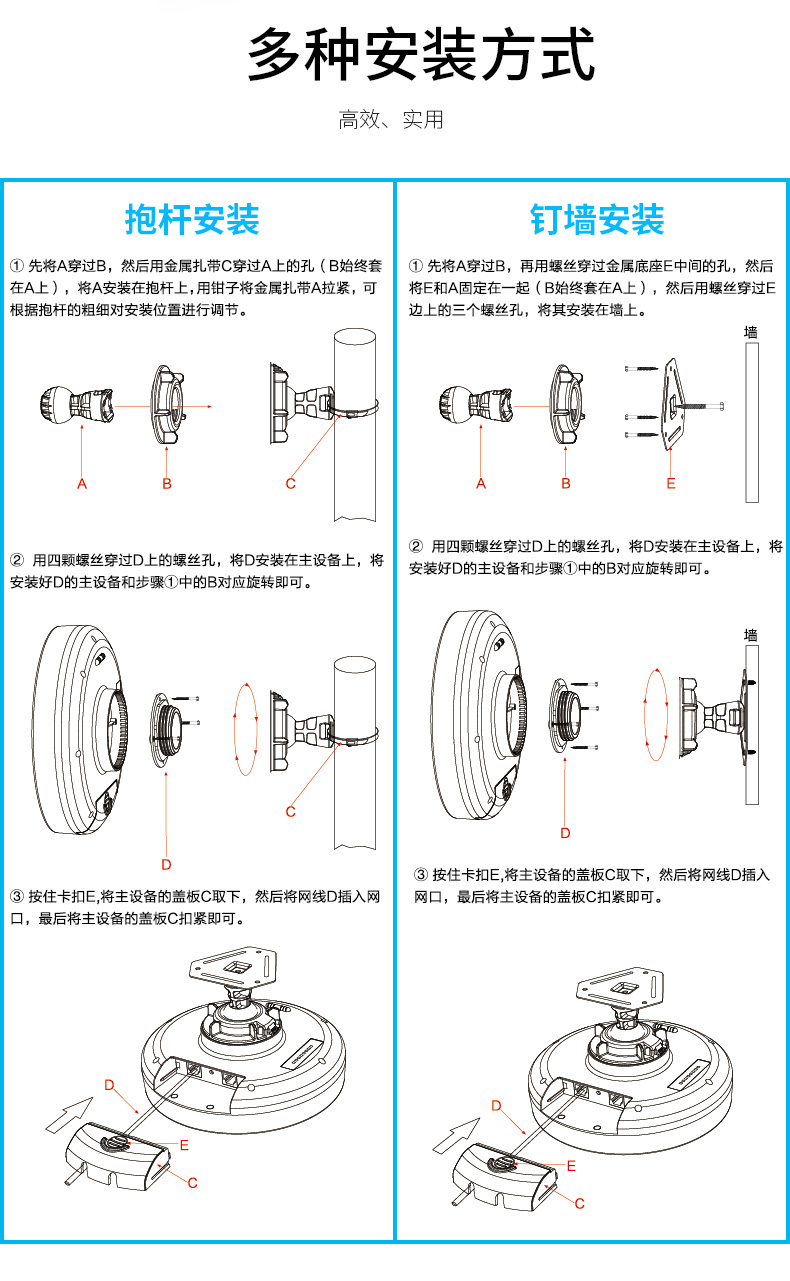 多种安装方式

高效、实用

抱杆安装

① 先将A穿过B，然后用金属扎带C穿过A上的孔（B始终套在A上），将A安装在抱杆上，用钳子将金属扎带A拉紧，可根据抱杆的粗细对安装位置进行调节。

A B C

② 用四颗螺丝穿过D上的螺丝孔，将D安装在主设备上，将安装好D的主设备和步骤①中的B对应旋转即可。

C D

③ 按住卡扣E,将主设备的盖板C取下，然后将网线D插入网口，最后将主设备的盖板C扣紧即可。

D E C

钉墙安装

① 先将A穿过B，再用螺丝穿过金属底座E中间的孔，然后将E和A固定在一起（B始终套在A上），然后用螺丝穿过E边上的三个螺丝孔，将其安装在墙上。

墙

A B E

② 用四颗螺丝穿过D上的螺丝孔，将D安装在主设备上，将安装好D的主设备和步骤①中的B对应旋转即可。

墙

D

③ 按住卡扣E,将主设备的盖板C取下，然后将网线D插入网口，最后将主设备的盖板C扣紧即可。

D E C