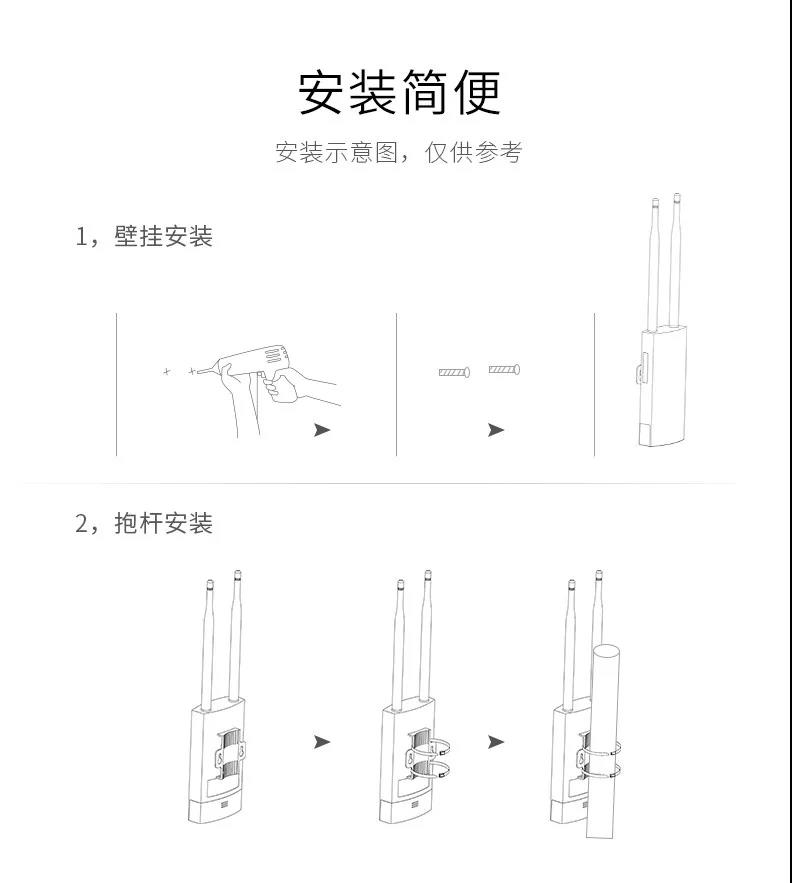 安装简便

安装示意图，仅供参考

1，壁挂安装

2，抱杆安装