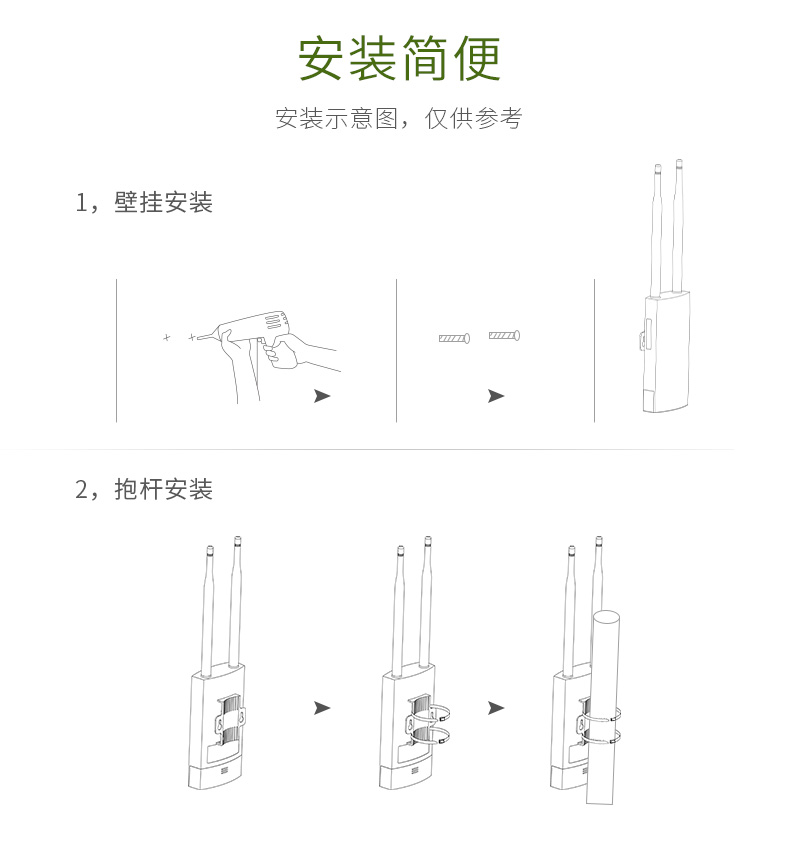 安装简便

安装示意图，仅供参考

1，壁挂安装

2，抱杆安装