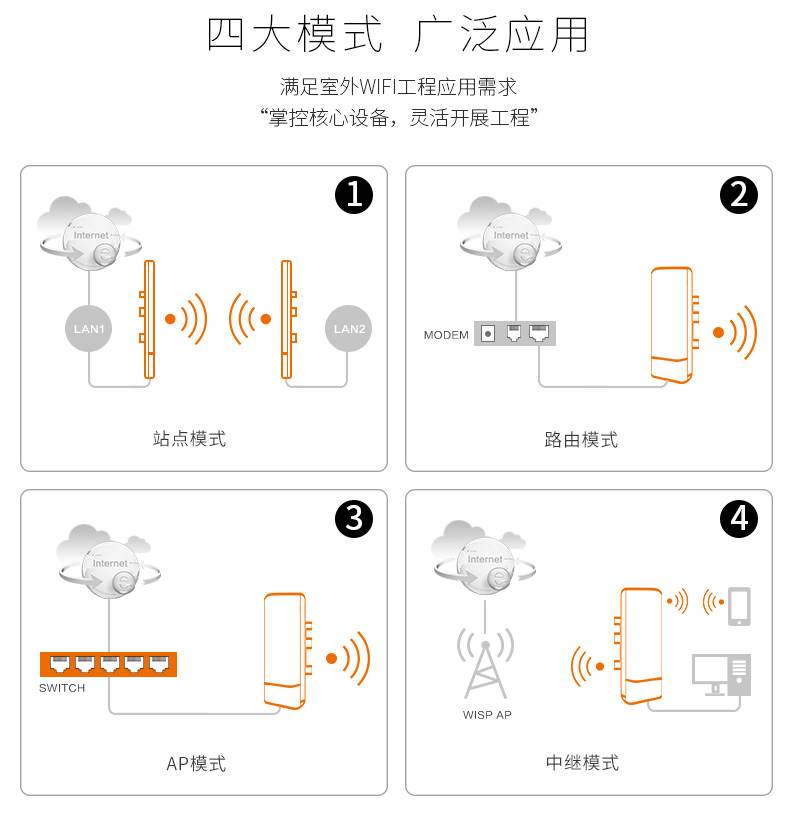 四大模式 广泛应用

满足室外WIFI工程应用需求
“掌控核心设备，灵活开展工程”

1

Internet

LAN1

LAN2

站点模式

2

Internet

MODEM

路由模式

3

Internet

SWITCH

AP模式

4

Internet

WISP AP

中继模式