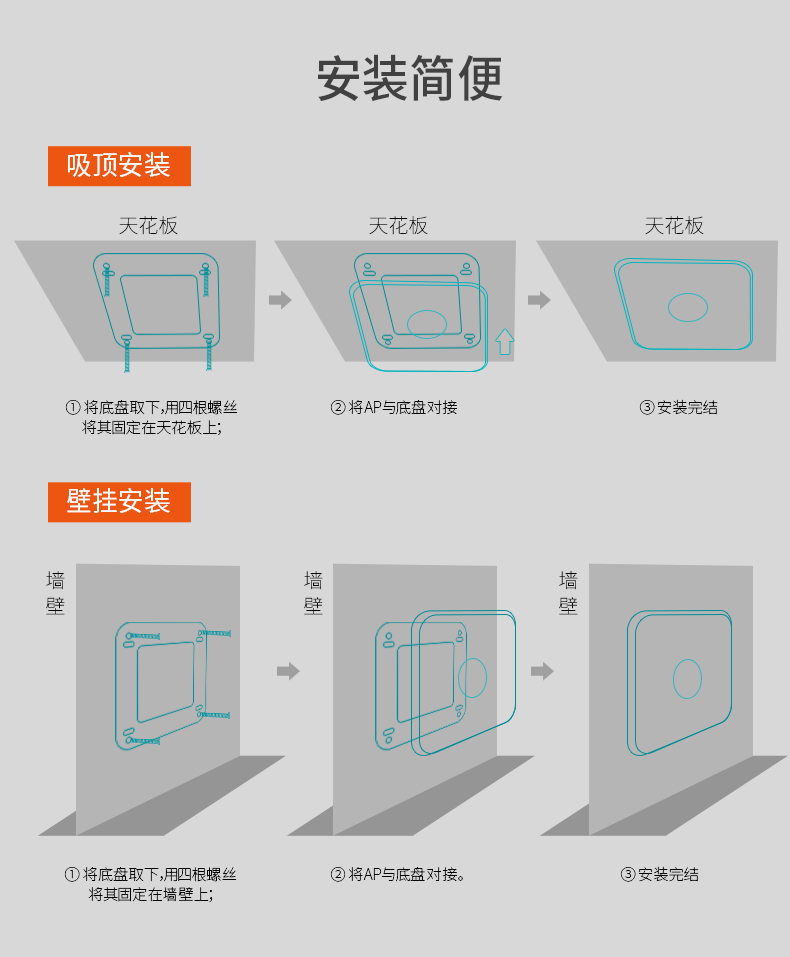 安装简便

吸顶安装

天花板

天花板

天花板

① 将底盘取下,用四根螺丝将其固定在天花板上;

② 将AP与底盘对接

③ 安装完结

壁挂安装

墙壁

墙壁

墙壁

① 将底盘取下,用四根螺丝将其固定在墙壁上;

② 将AP与底盘对接。

③ 安装完结